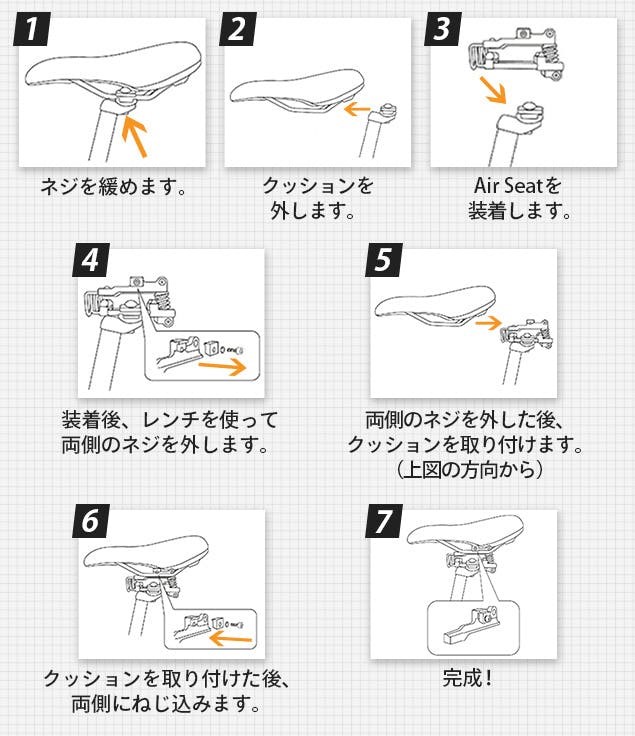 1
ネジを緩めます。

2
クッションを外します。

3
Air Seatを装着します。

4
装着後、レンチを使って両側のネジを外します。

5
両側のネジを外した後、クッションを取り付けます。（上図の方向から）

6
クッションを取り付けた後、両側にねじ込みます。

7
完成！